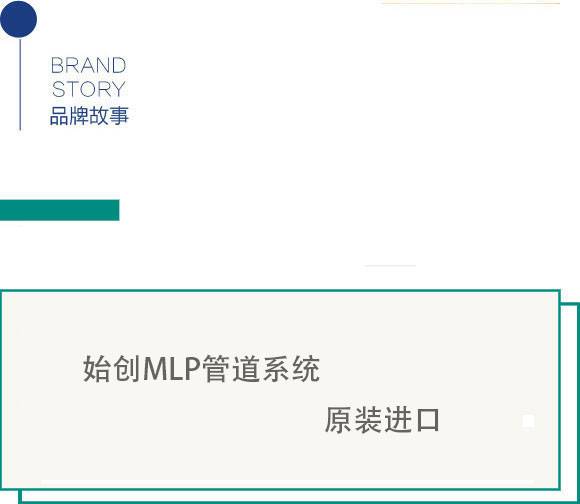 BRAND
STORY
品牌故事

始创MLP管道系统

原装进口